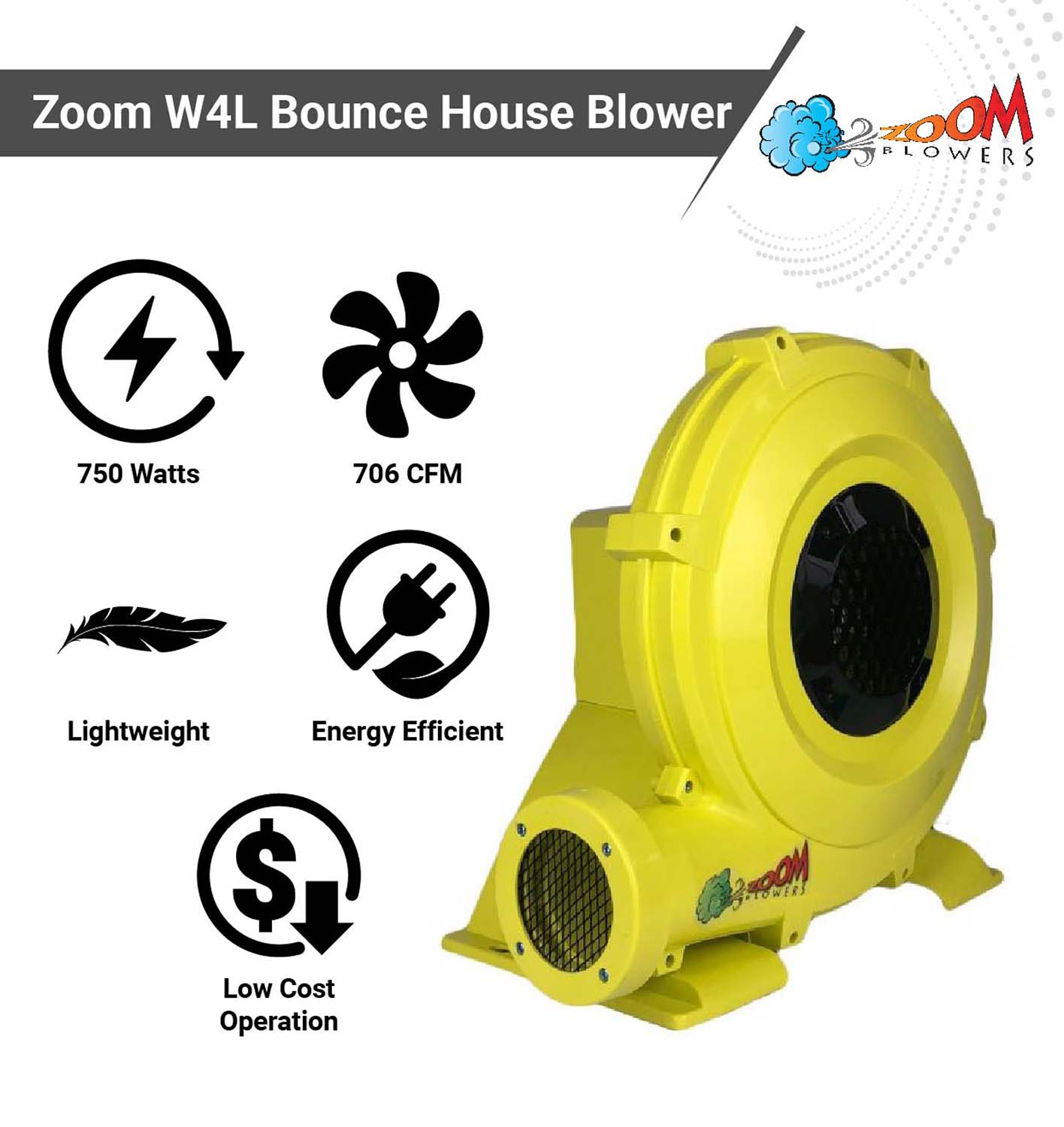 Zoom W4L Bounce House Blower

ZOOM BLOWERS

750 Watts

706 CFM

Lightweight

Energy Efficient

Low Cost Operation

ZOOM BLOWERS