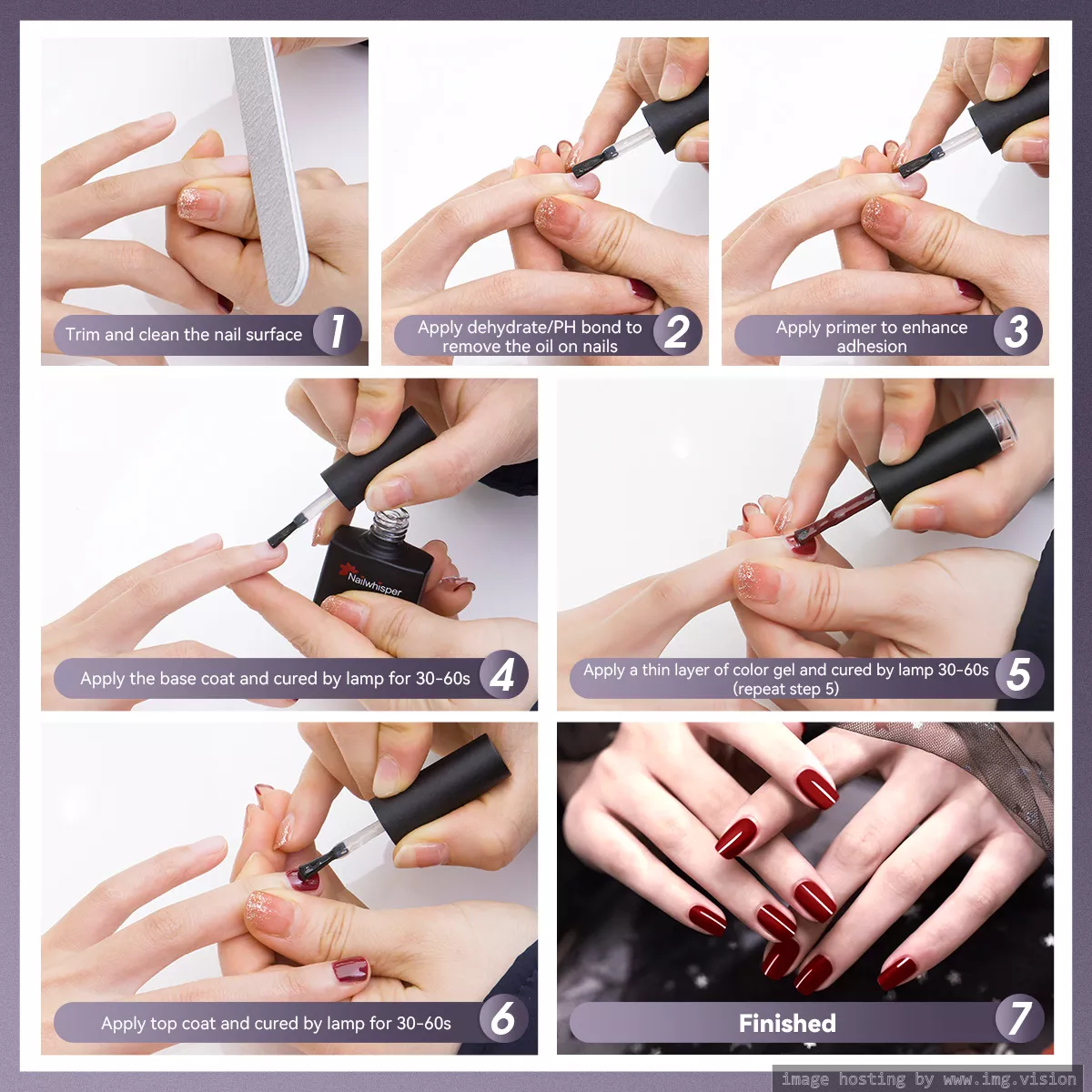 Trim and clean the nail surface 1

Apply dehydrate/PH bond to remove the oil on nails 2

Apply primer to enhance adhesion 3

Nailwhisper

Apply the base coat and cured by lamp for 30-60s 4

Apply a thin layer of color gel and cured by lamp 30-60s (repeat step 5) 5

Apply top coat and cured by lamp for 30-60s 6

Finished 7

image hosting by www.img.vision